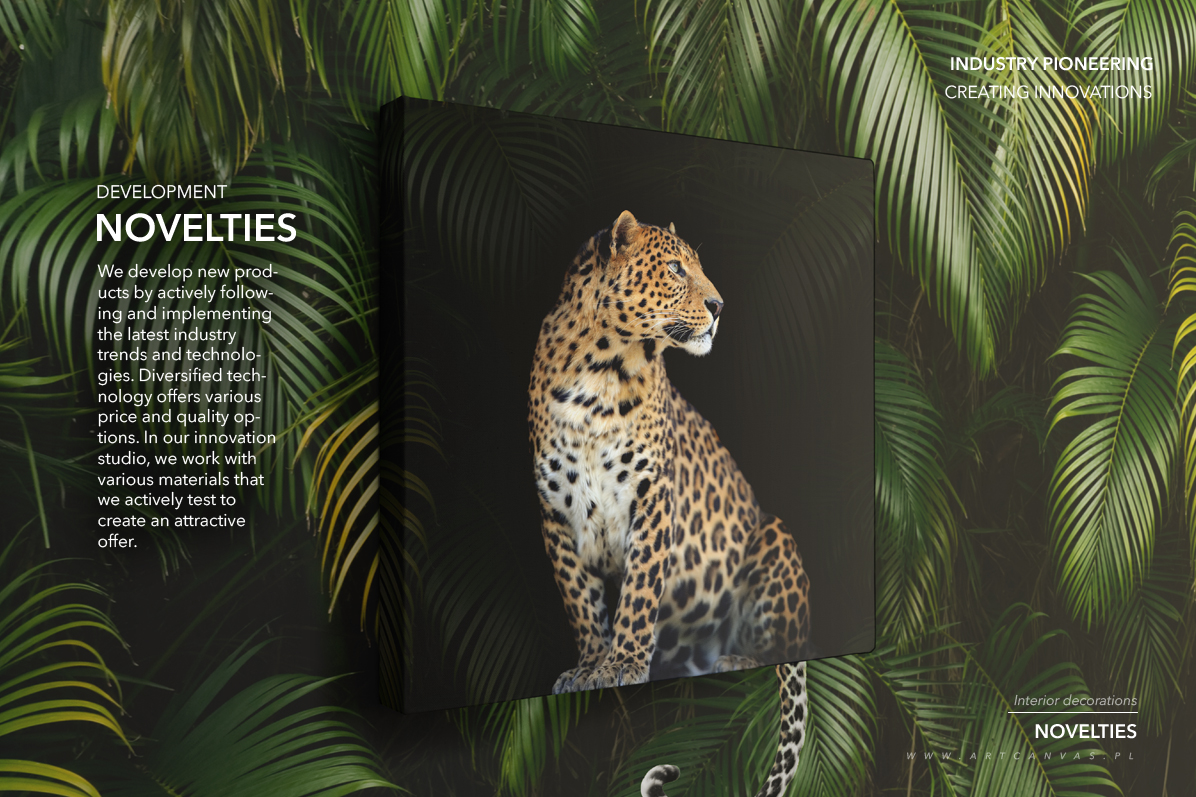 INDUSTRY PIONEERING
CREATING INNOVATIONS

DEVELOPMENT
NOVELTIES

We develop new products by actively following and implementing the latest industry trends and technologies. Diversified technology offers various price and quality options. In our innovation studio, we work with various materials that we actively test to create an attractive offer.

Interior decorations
NOVELTIES
WWW.ARTCANVAS.PL