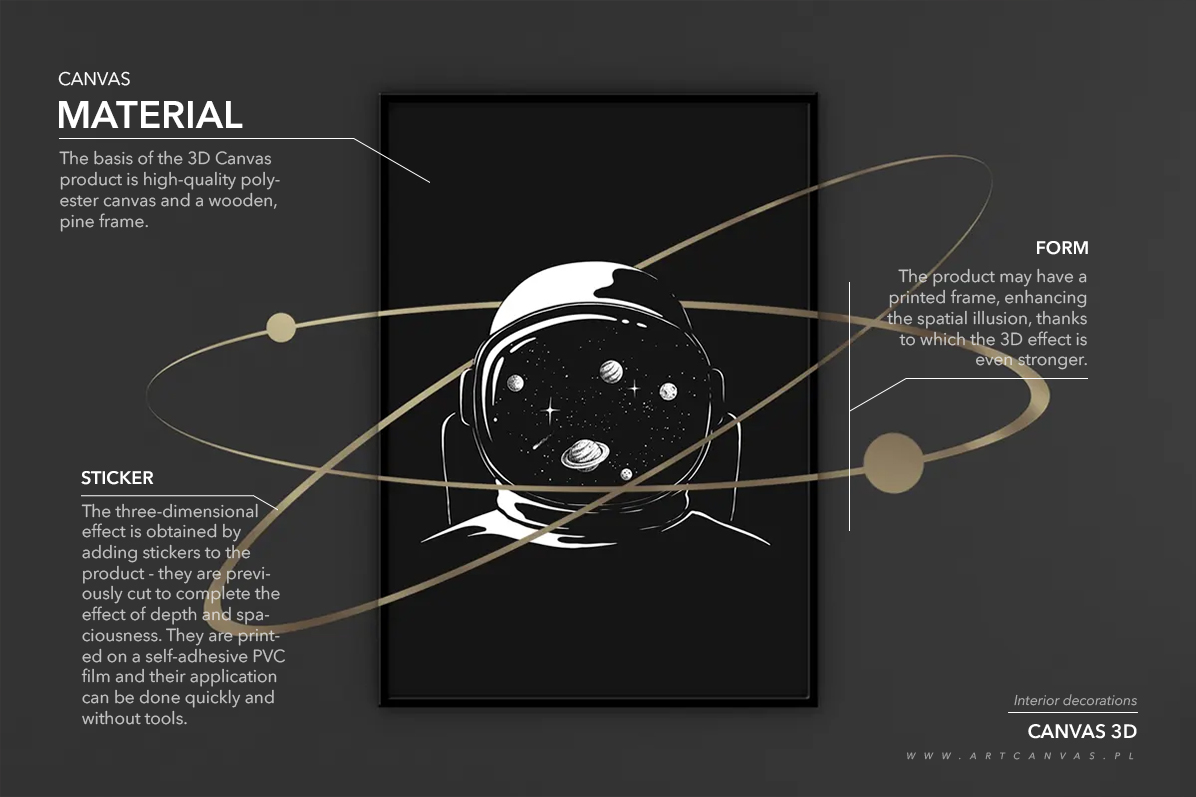 CANVAS
MATERIAL

The basis of the 3D Canvas product is high-quality polyester canvas and a wooden, pine frame.

FORM

The product may have a printed frame, enhancing the spatial illusion, thanks to which the 3D effect is even stronger.

STICKER

The three-dimensional effect is obtained by adding stickers to the product - they are previously cut to complete the effect of depth and spaciousness. They are printed on a self-adhesive PVC film and their application can be done quickly and without tools.

Interior decorations
CANVAS 3D
WWW.ARTCANVAS.PL