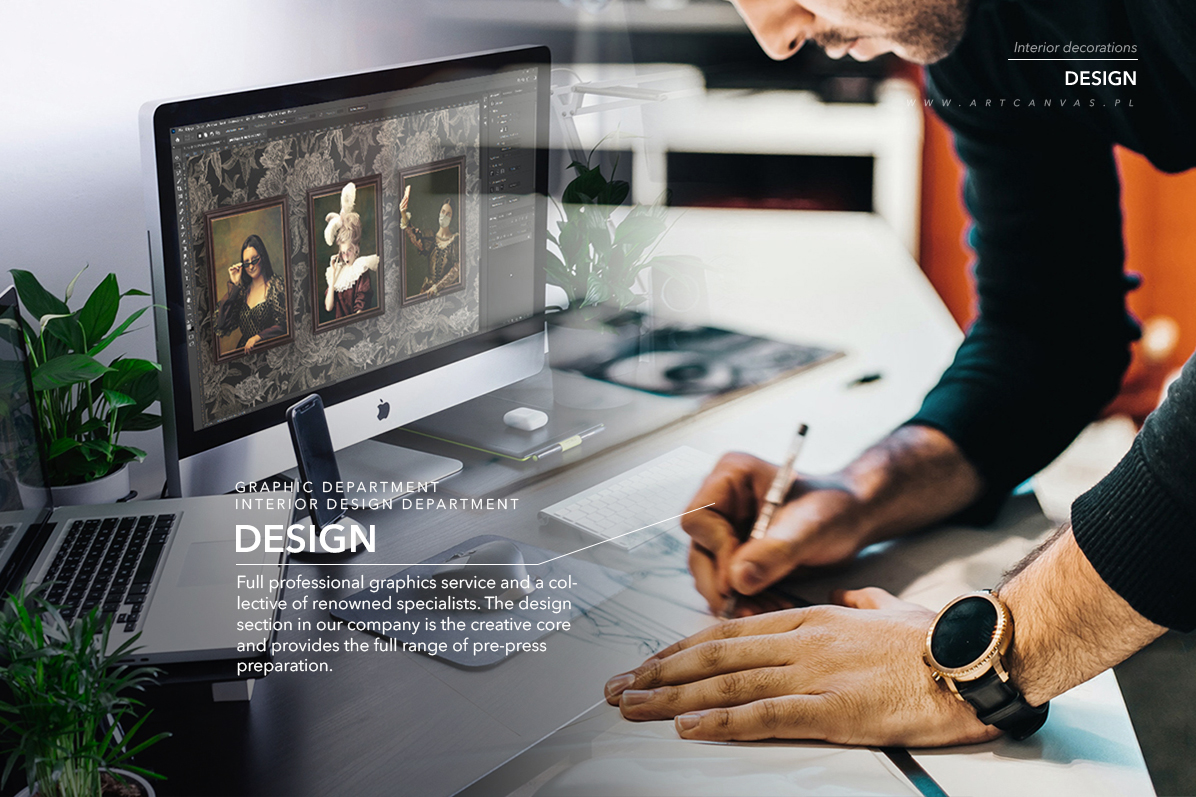 Interior decorations

DESIGN

WWW.ARTCANVAS.PL

GRAPHIC DEPARTMENT
INTERIOR DESIGN DEPARTMENT

DESIGN

Full professional graphics service and a collective of renowned specialists. The design section in our company is the creative core and provides the full range of pre-press preparation.