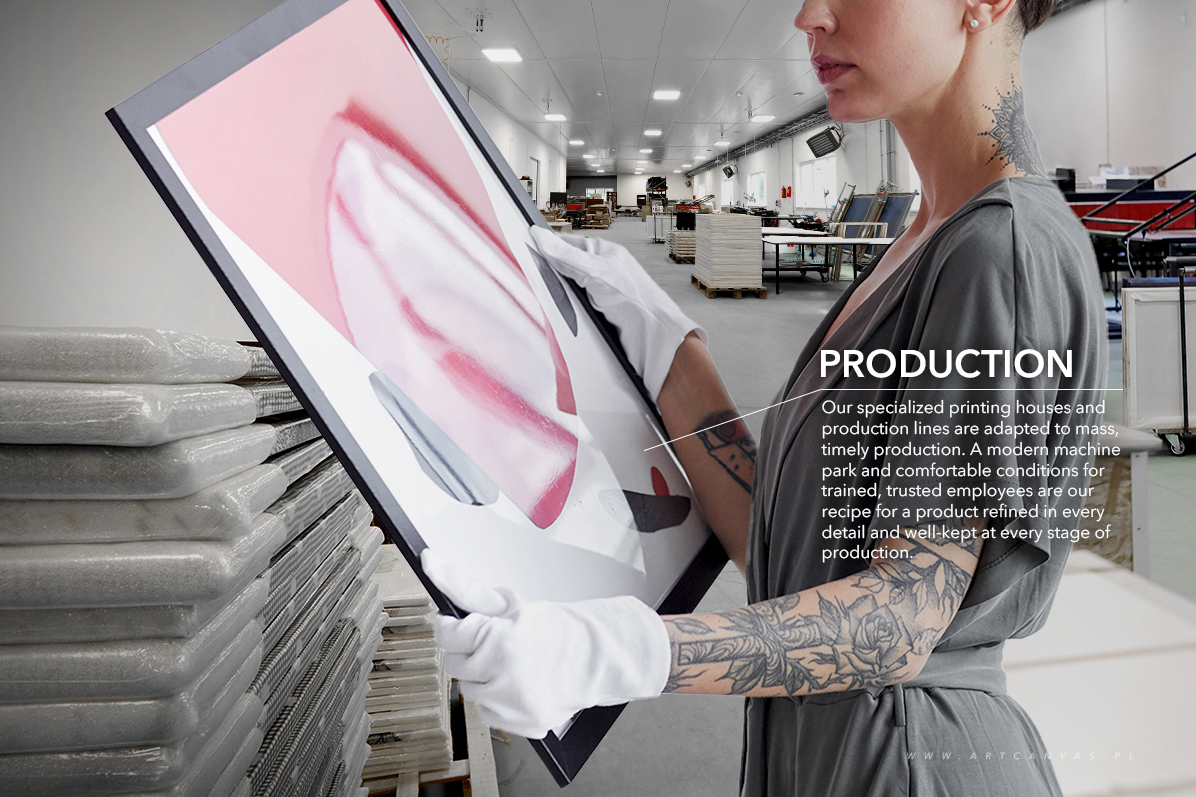 PRODUCTION

Our specialized printing houses and production lines are adapted to mass, timely production. A modern machine park and comfortable conditions for trained, trusted employees are our recipe for a product refined in every detail and well-kept at every stage of production.

WWW.ARTCANVAS.PL