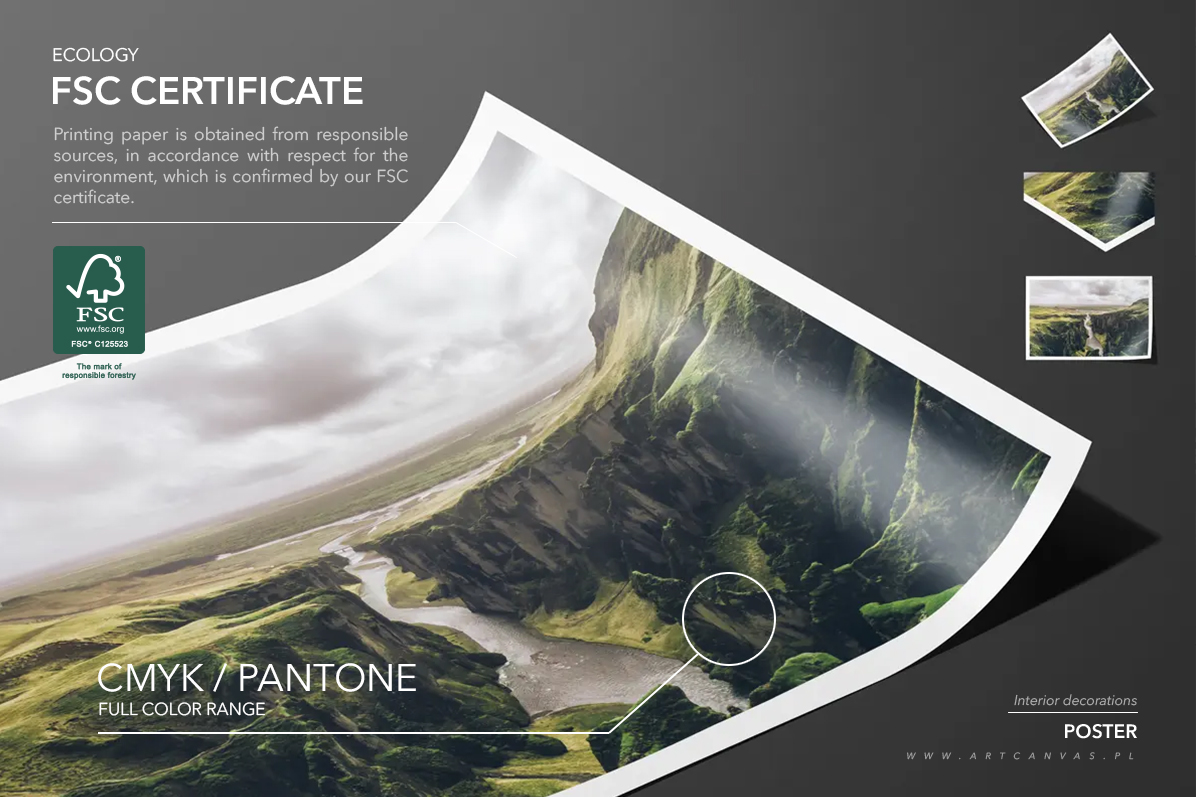 ECOLOGY
FSC CERTIFICATE

Printing paper is obtained from responsible sources, in accordance with respect for the environment, which is confirmed by our FSC certificate.

FSC
www.fsc.org
FSC® C125523

The mark of responsible forestry

CMYK / PANTONE
FULL COLOR RANGE

Interior decorations
POSTER
WWW.ARTCANVAS.PL