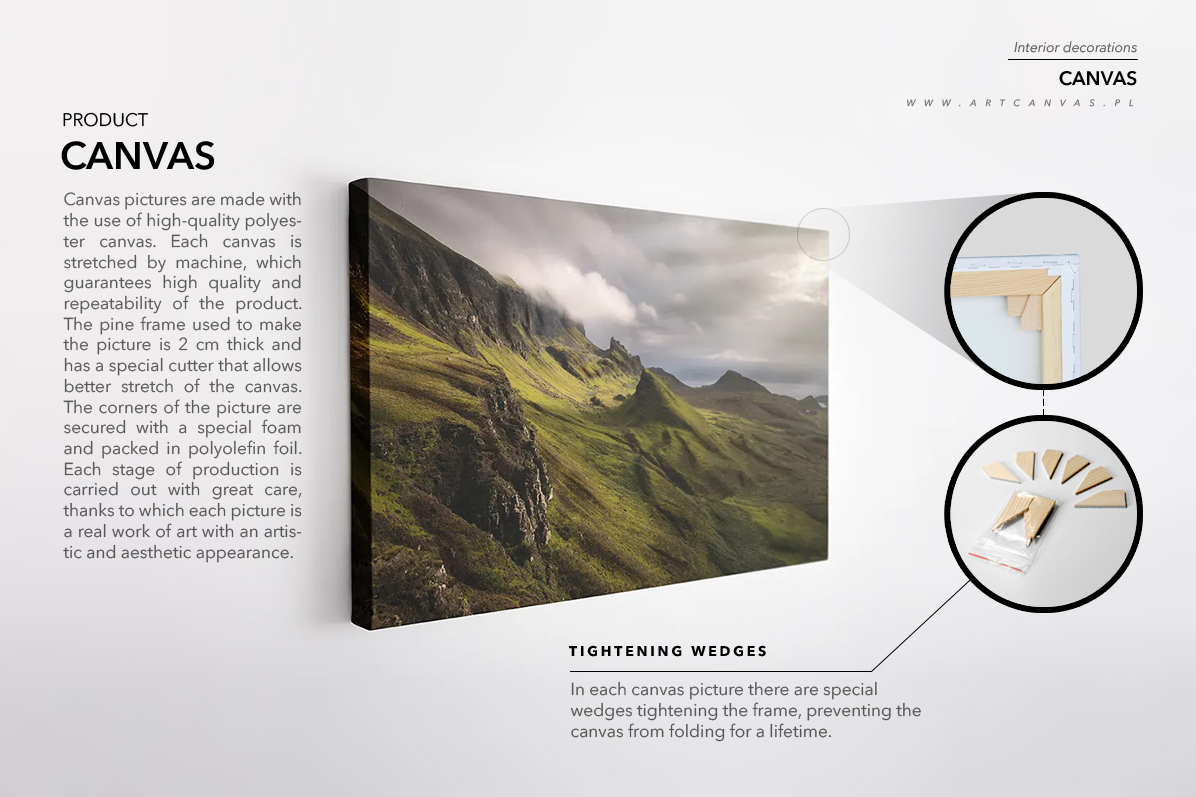 Interior decorations

CANVAS

WWW.ARTCANVAS.PL

PRODUCT

CANVAS

Canvas pictures are made with the use of high-quality polyester canvas. Each canvas is stretched by machine, which guarantees high quality and repeatability of the product. The pine frame used to make the picture is 2 cm thick and has a special cutter that allows better stretch of the canvas. The corners of the picture are secured with a special foam and packed in polyolefin foil. Each stage of production is carried out with great care, thanks to which each picture is a real work of art with an artistic and aesthetic appearance.

TIGHTENING WEDGES

In each canvas picture there are special wedges tightening the frame, preventing the canvas from folding for a lifetime.