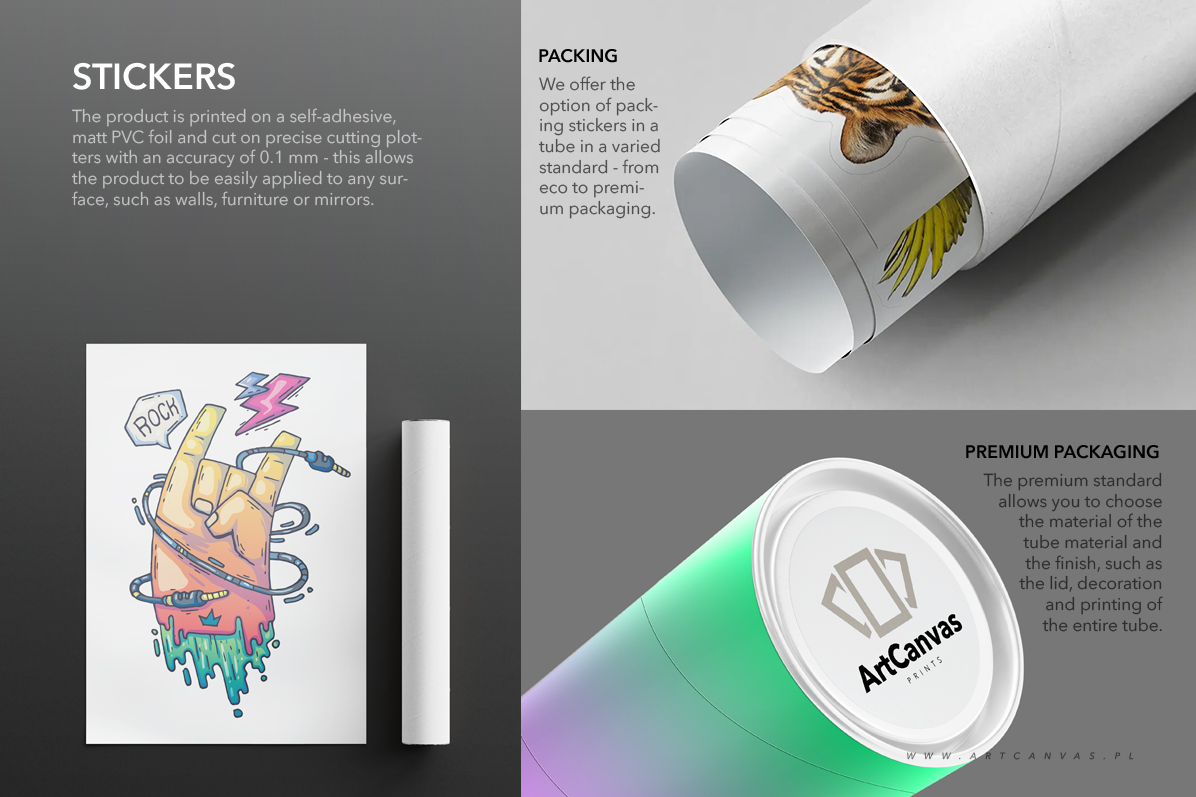 STICKERS

The product is printed on a self-adhesive, matt PVC foil and cut on precise cutting plotters with an accuracy of 0.1 mm - this allows the product to be easily applied to any surface, such as walls, furniture or mirrors.

ROCK

PACKING

We offer the option of packing stickers in a tube in a varied standard - from eco to premium packaging.

PREMIUM PACKAGING

The premium standard allows you to choose the material of the tube material and the finish, such as the lid, decoration and printing of the entire tube.

ArtCanvas
PRINTS

WWW.ARTCANVAS.PL